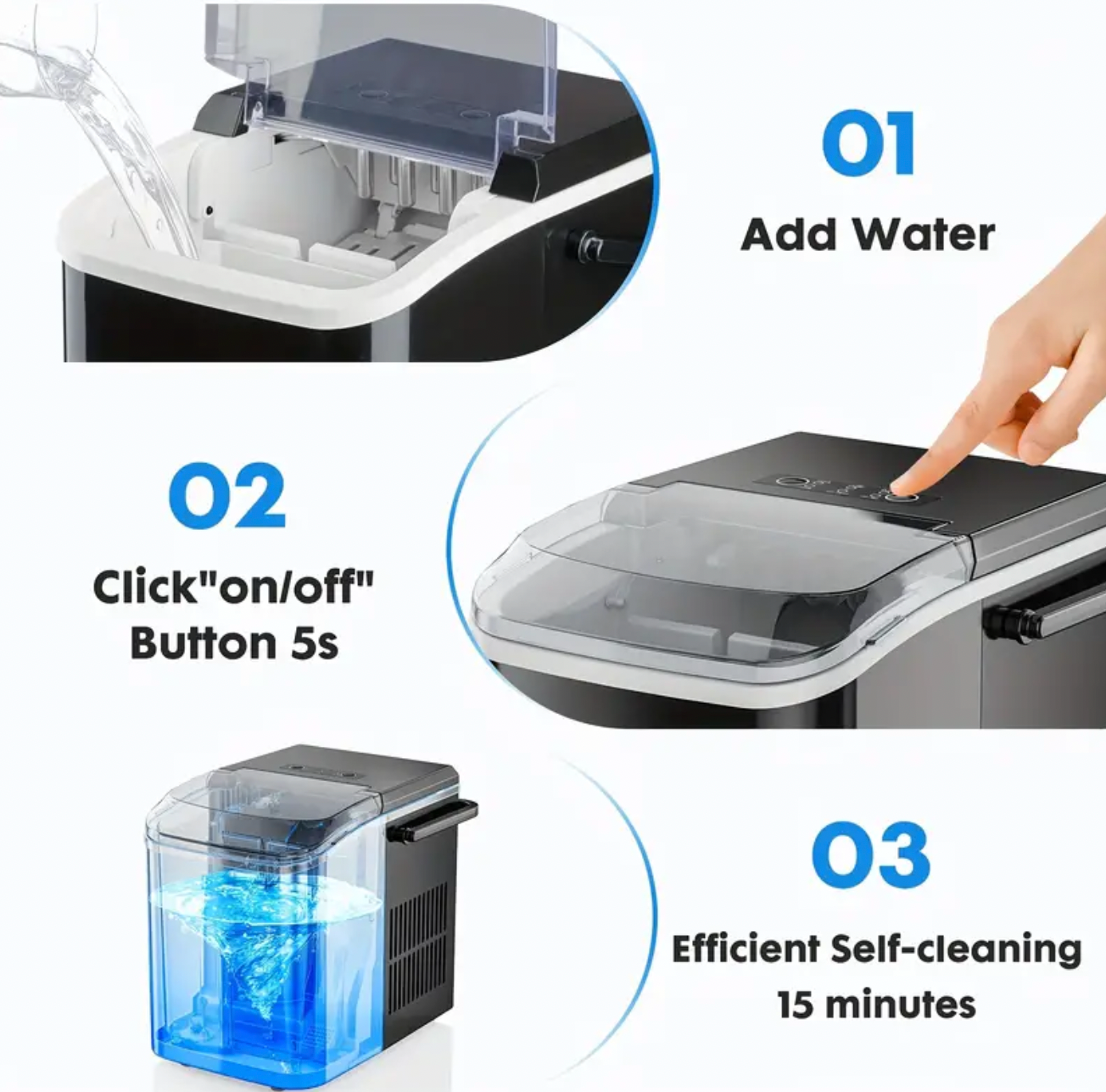 01

Add Water

02

Click"on/off" Button 5s

03

Efficient Self-cleaning 15 minutes